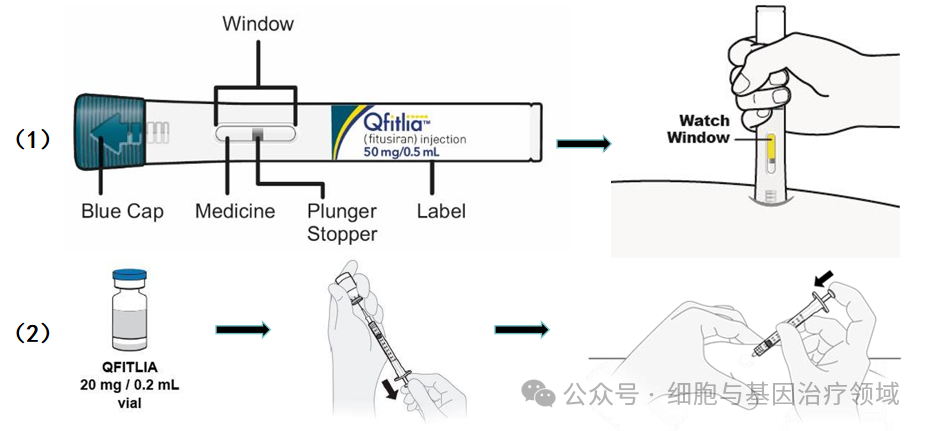 Window

（1）

Qfitlia™
(fitusiran) injection
50 mg/0.5 mL

Blue Cap

Medicine

Plunger Stopper

Label

Watch Window

（2）

QFITLIA
20 mg / 0.2 mL
vial

公众号 · 细胞与基因治疗领域